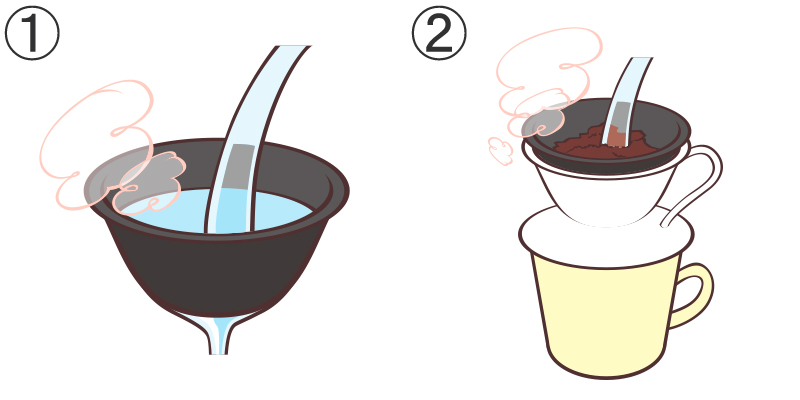 ①

②